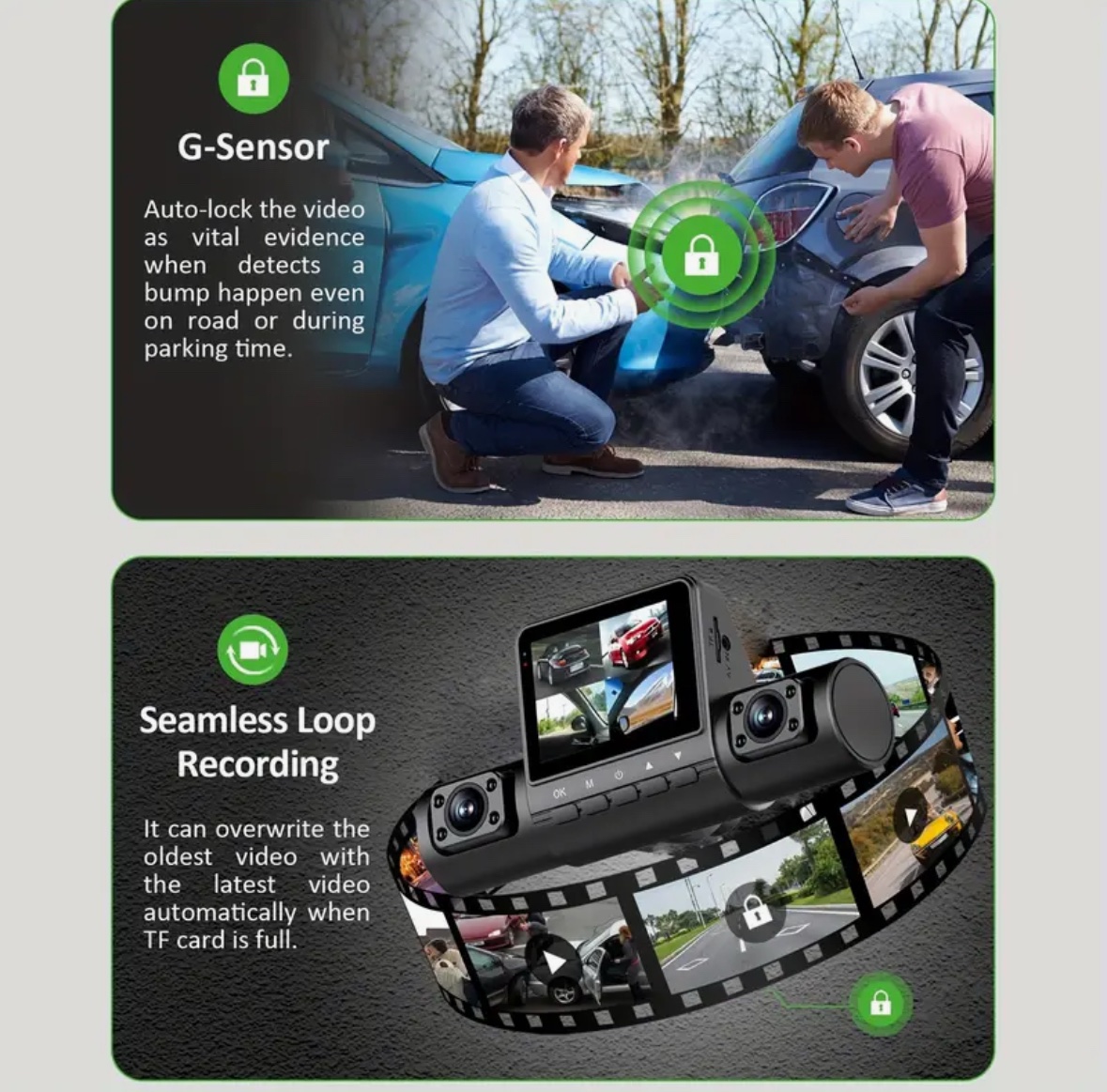 G-Sensor

Auto-lock the video as vital evidence when detects a bump happen even on road or during parking time.

Seamless Loop Recording

It can overwrite the oldest video with the latest video automatically when TF card is full.

OK M